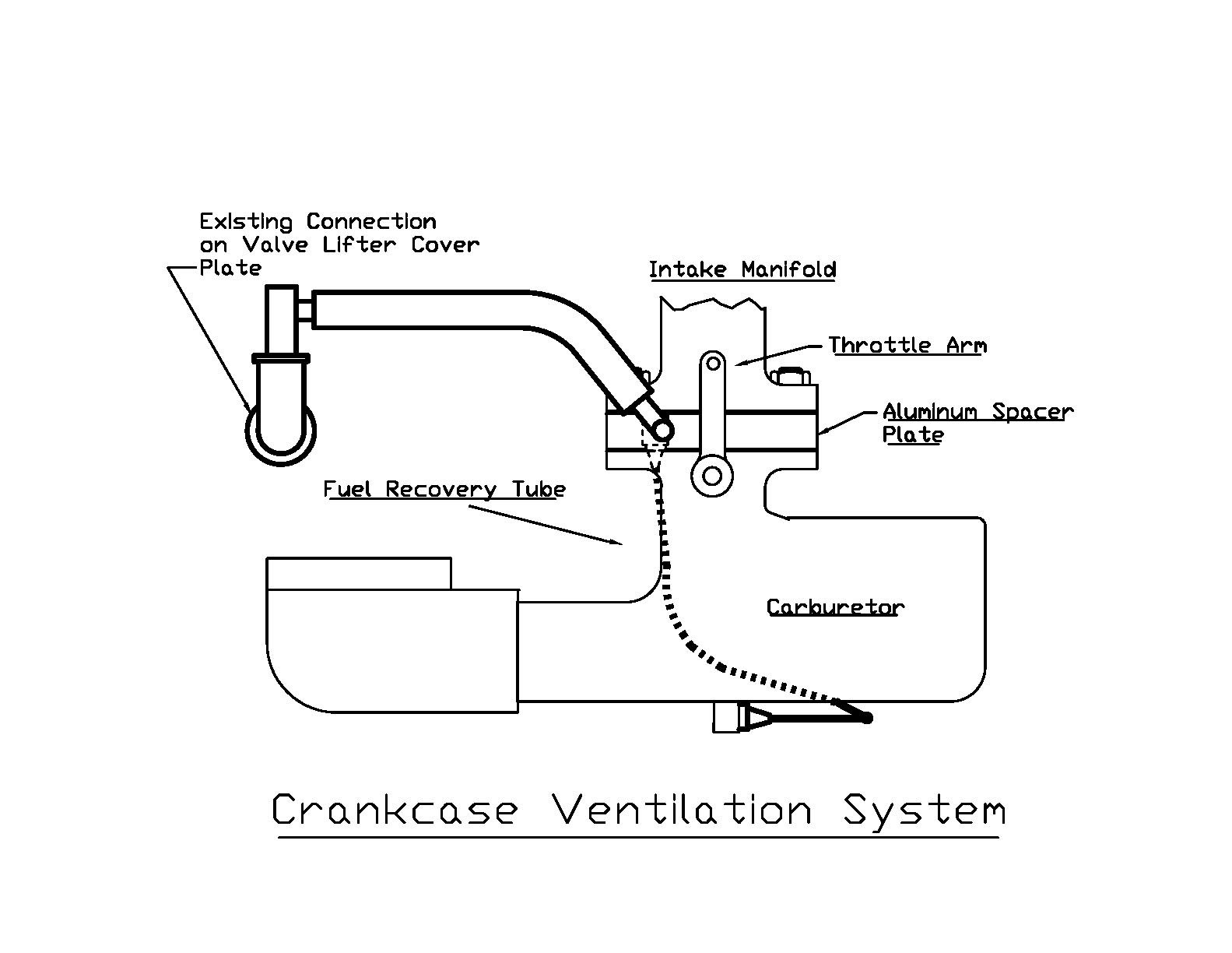 Existing Connection on Valve Lifter Cover Plate

Intake Manifold

Throttle Arm

Aluminum Spacer Plate

Fuel Recovery Tube

Carburetor

Crankcase Ventilation System